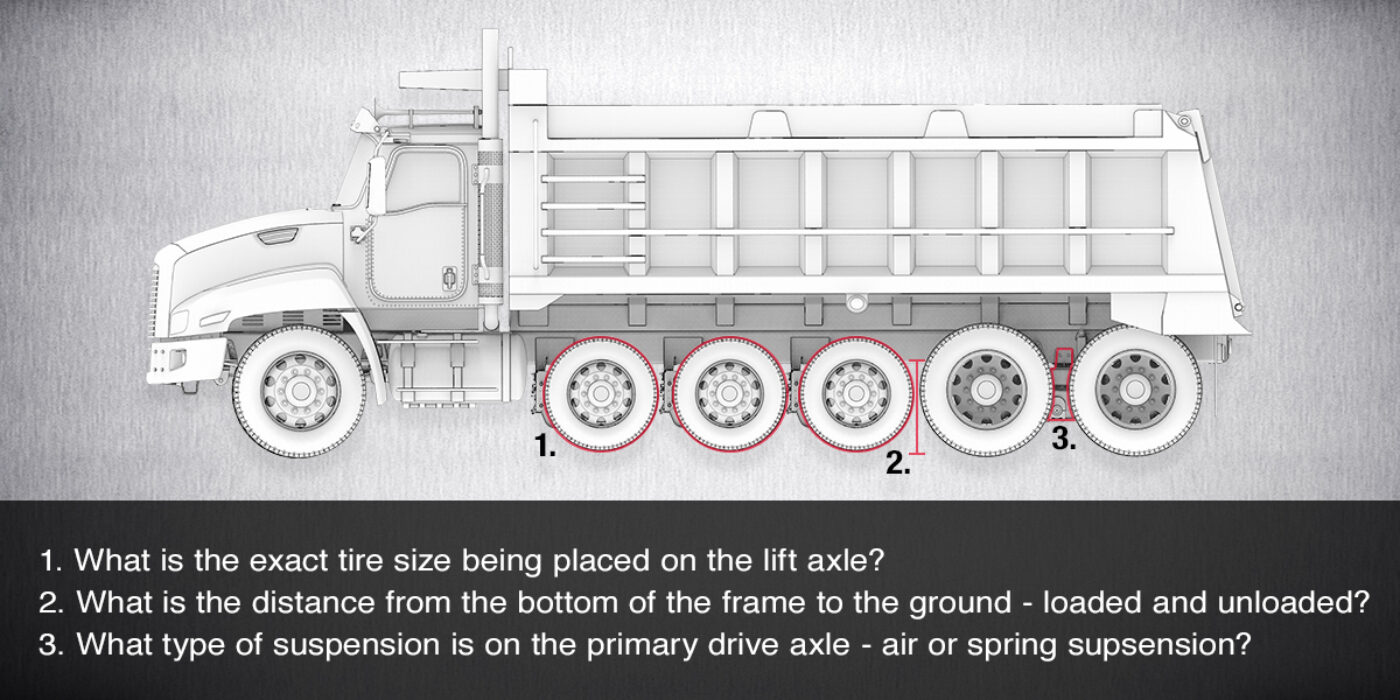 1.

2.

3.

1. What is the exact tire size being placed on the lift axle?
2. What is the distance from the bottom of the frame to the ground - loaded and unloaded?
3. What type of suspension is on the primary drive axle - air or spring supsension?