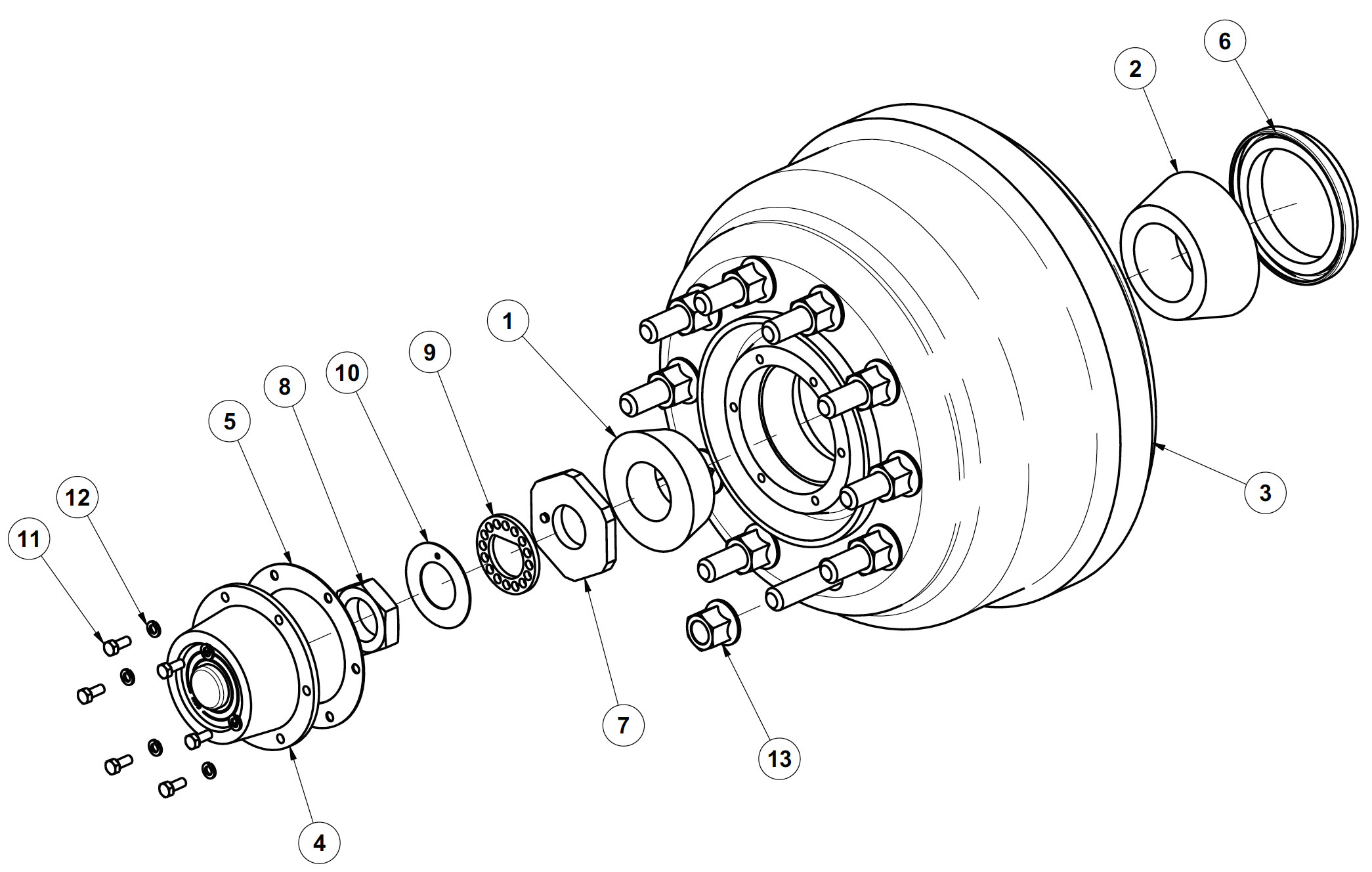 6
2
1
9
10
8
5
12
11
3
7
13
4